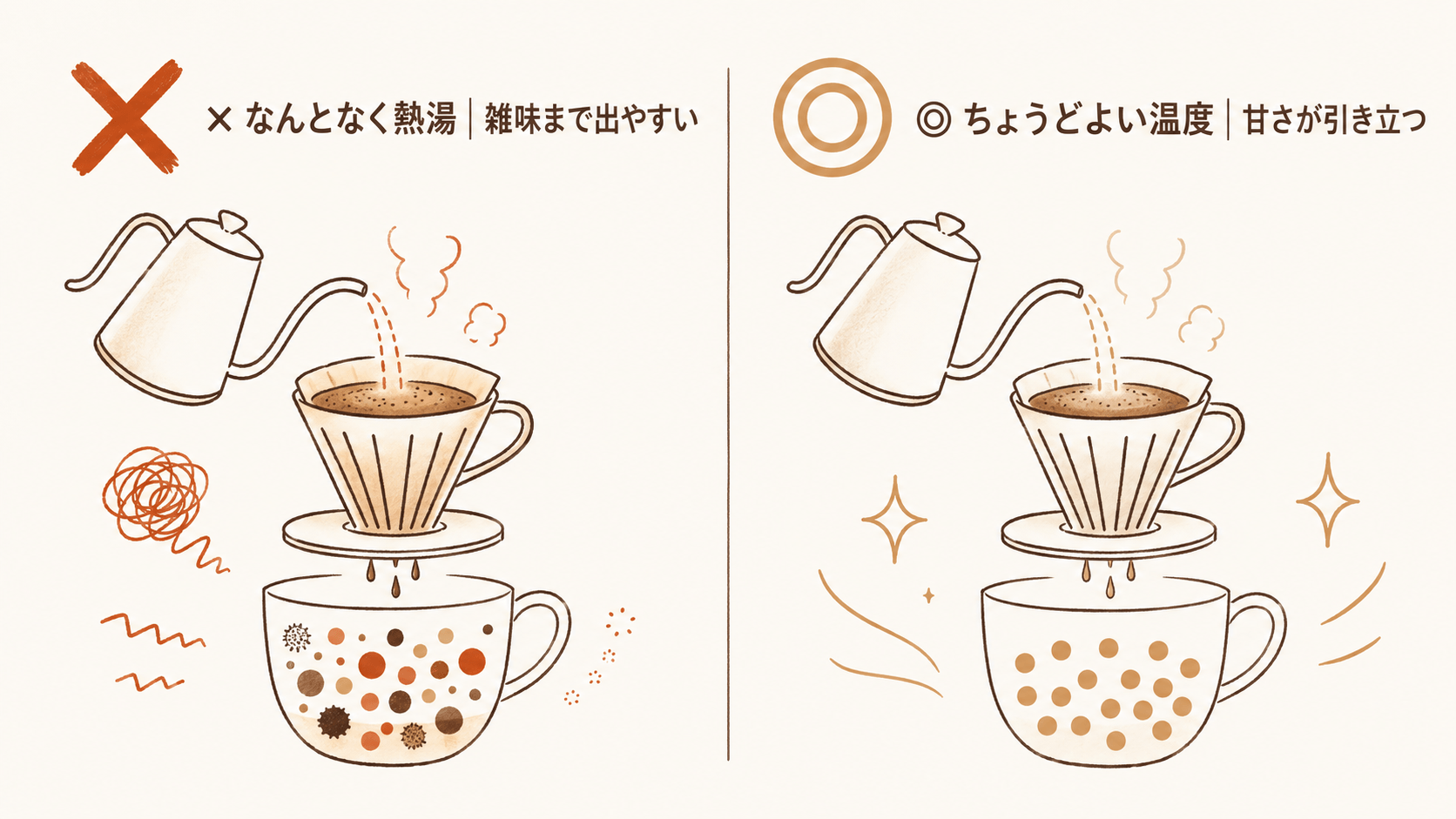 × なんとなく熱湯 | 雑味まで出やすい

◎ ちょうどよい温度 | 甘さが引き立つ