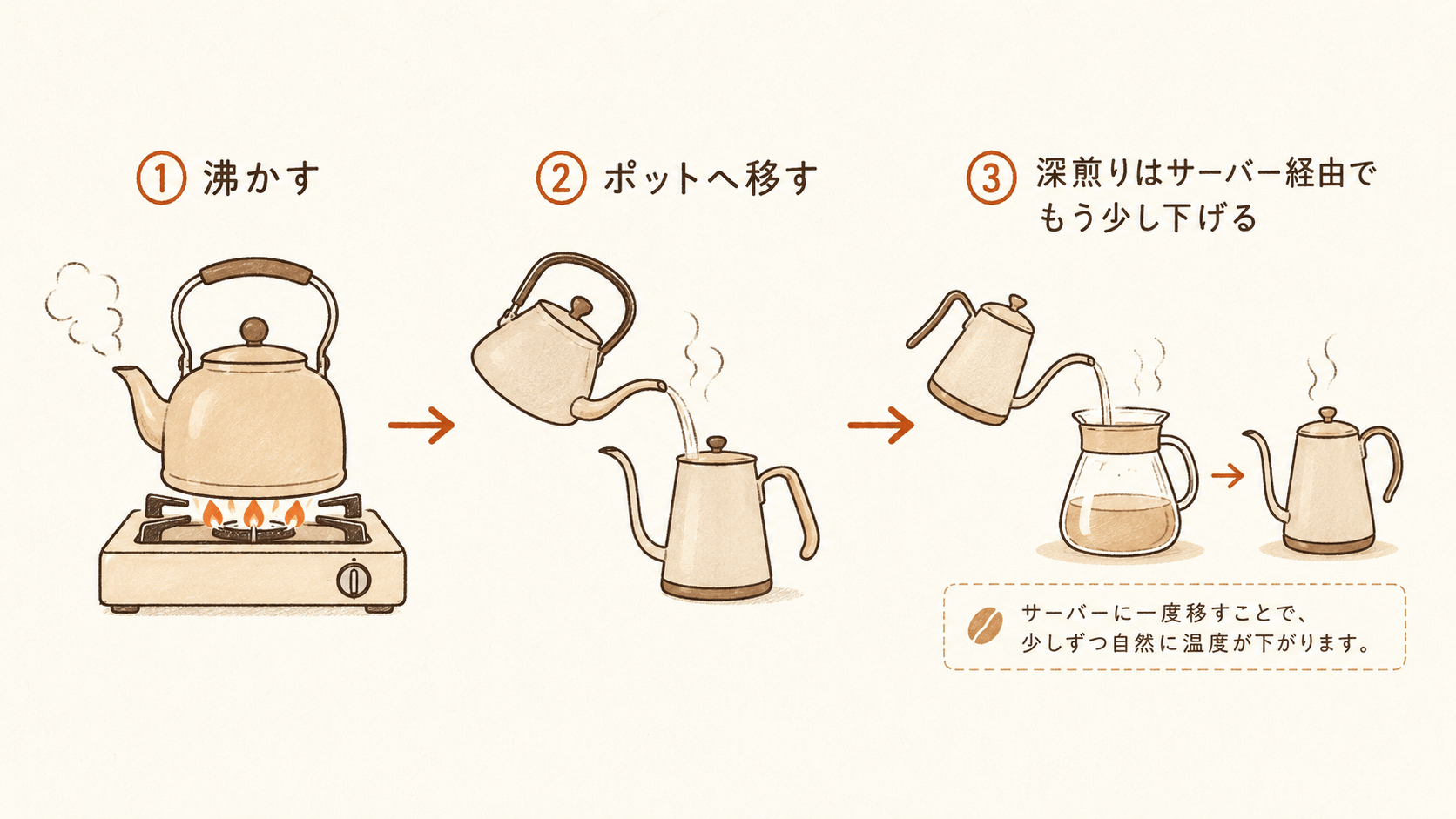 ① 沸かす

② ポットへ移す

③ 深煎りはサーバー経由でもう少し下げる

サーバーに一度移すことで、少しずつ自然に温度が下がります。