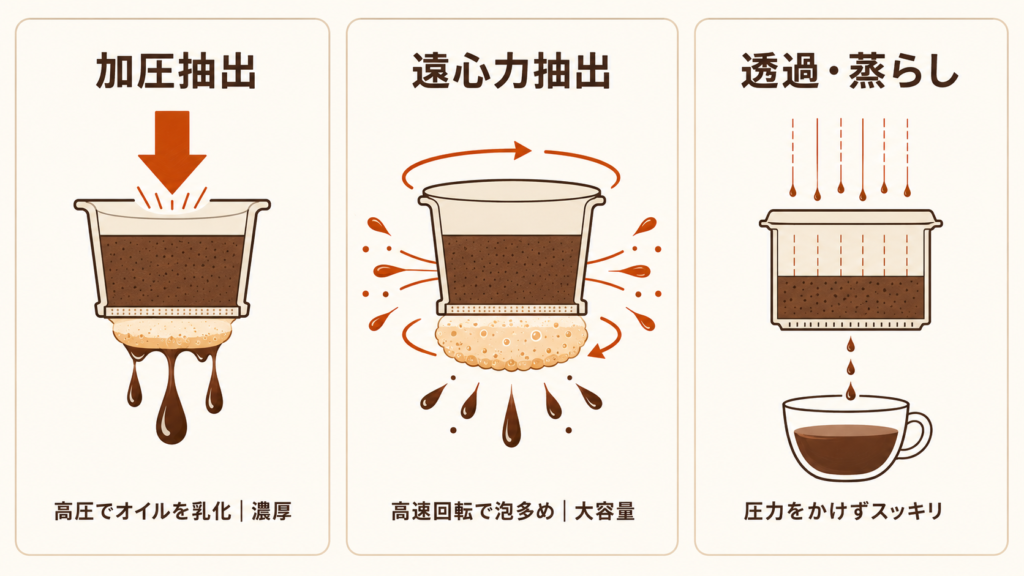 加圧抽出

高圧でオイルを乳化｜濃厚

遠心力抽出

高速回転で泡多め｜大容量

透過・蒸らし

圧力をかけずスッキリ