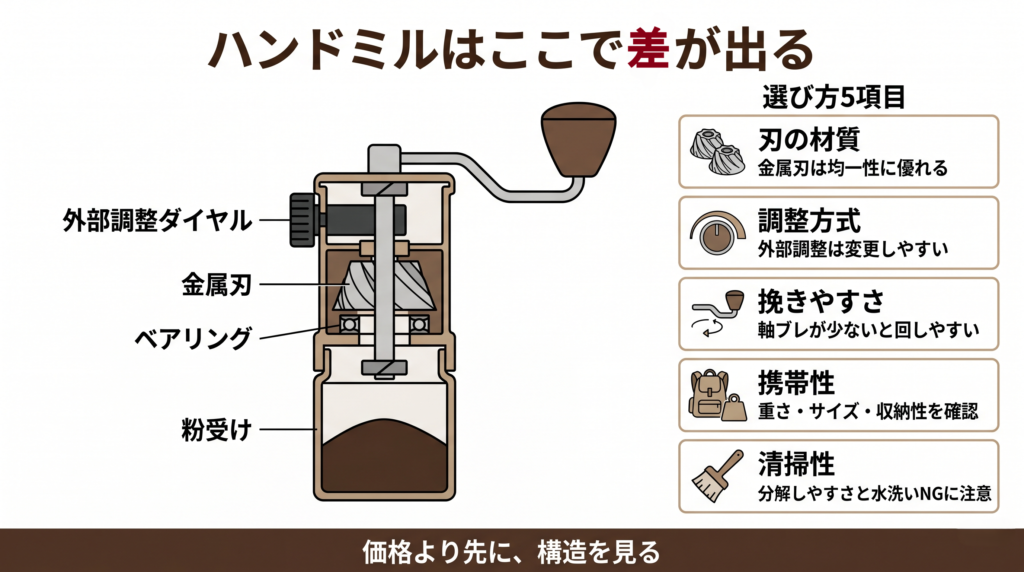 ハンドミルはここで差が出る

外部調整ダイヤル

金属刃

ベアリング

粉受け

選び方5項目

刃の材質
金属刃は均一性に優れる

調整方式
外部調整は変更しやすい

挽きやすさ
軸ブレが少ないと回しやすい

携帯性
重さ・サイズ・収納性を確認

清掃性
分解しやすさと水洗いNGに注意

価格より先に、構造を見る