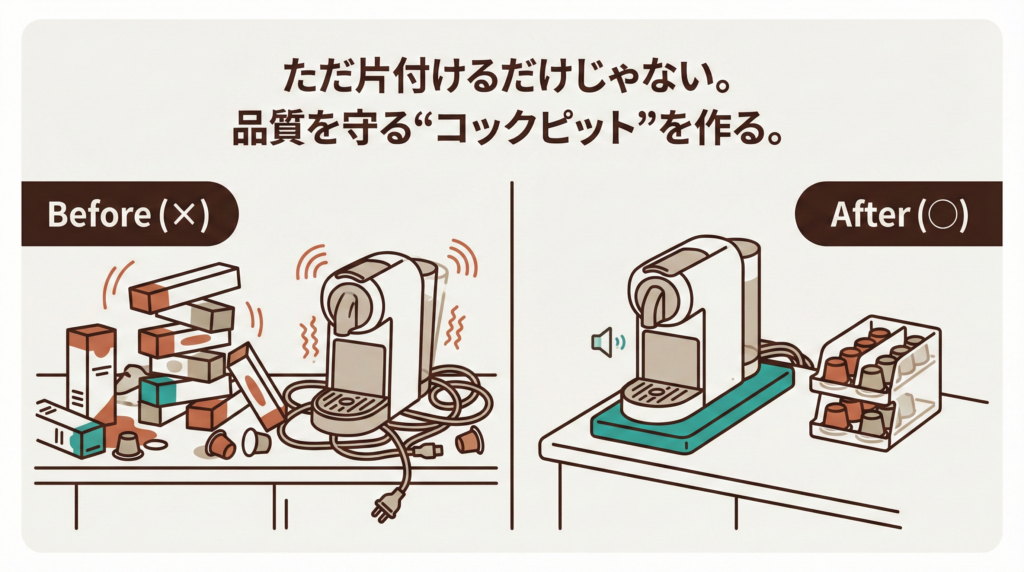 ただ片付けるだけじゃない。
品質を守る“コックピット”を作る。

Before (×)

After (○)