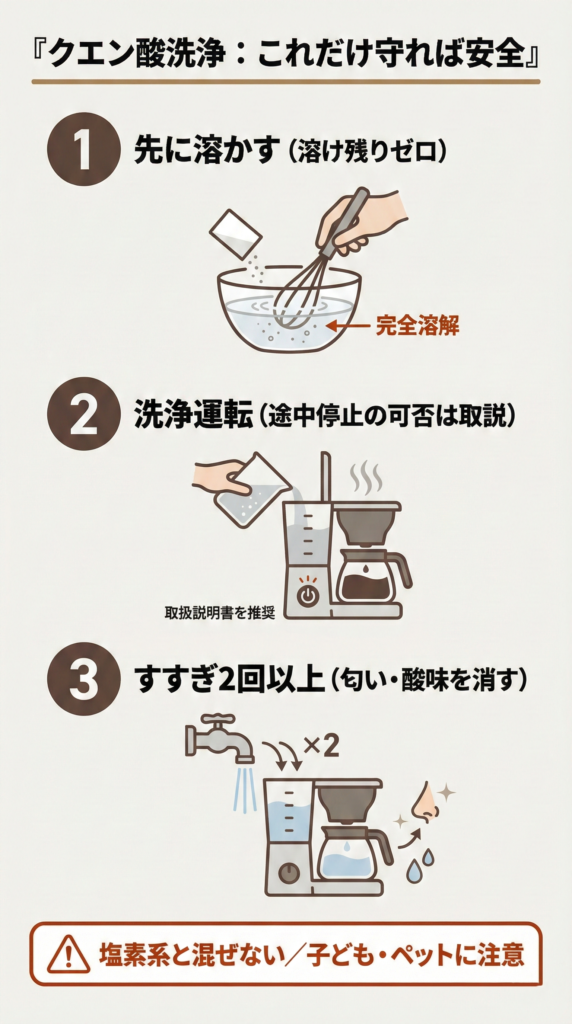 『クエン酸洗浄：これだけ守れば安全』

1 先に溶かす（溶け残りゼロ）

完全溶解

2 洗浄運転（途中停止の可否は取説）

取扱説明書を推奨

3 すすぎ2回以上（匂い・酸味を消す）

×2

塩素系と混ぜない／子ども・ペットに注意