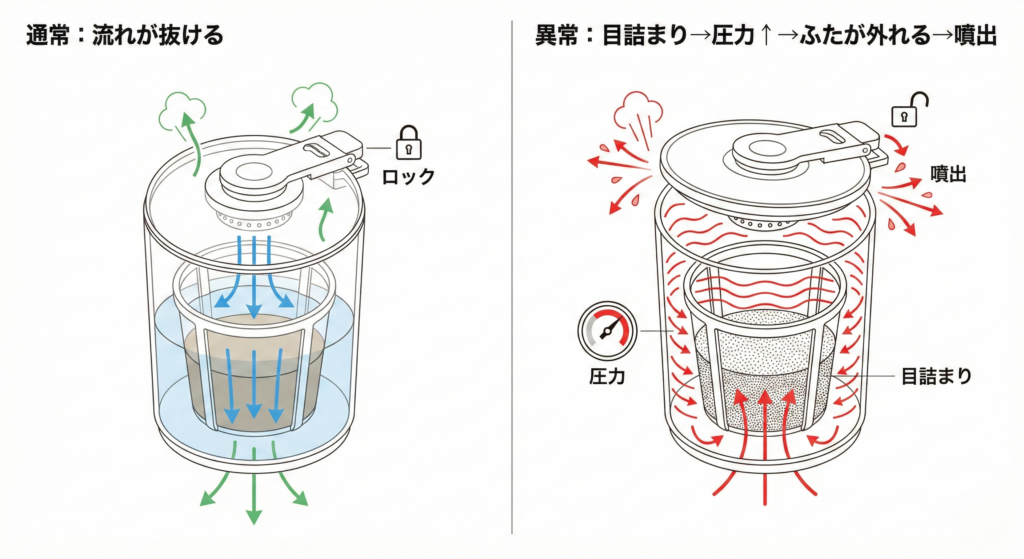 通常：流れが抜ける

ロック

異常：目詰まり→圧力↑→ふたが外れる→噴出

噴出

圧力

目詰まり