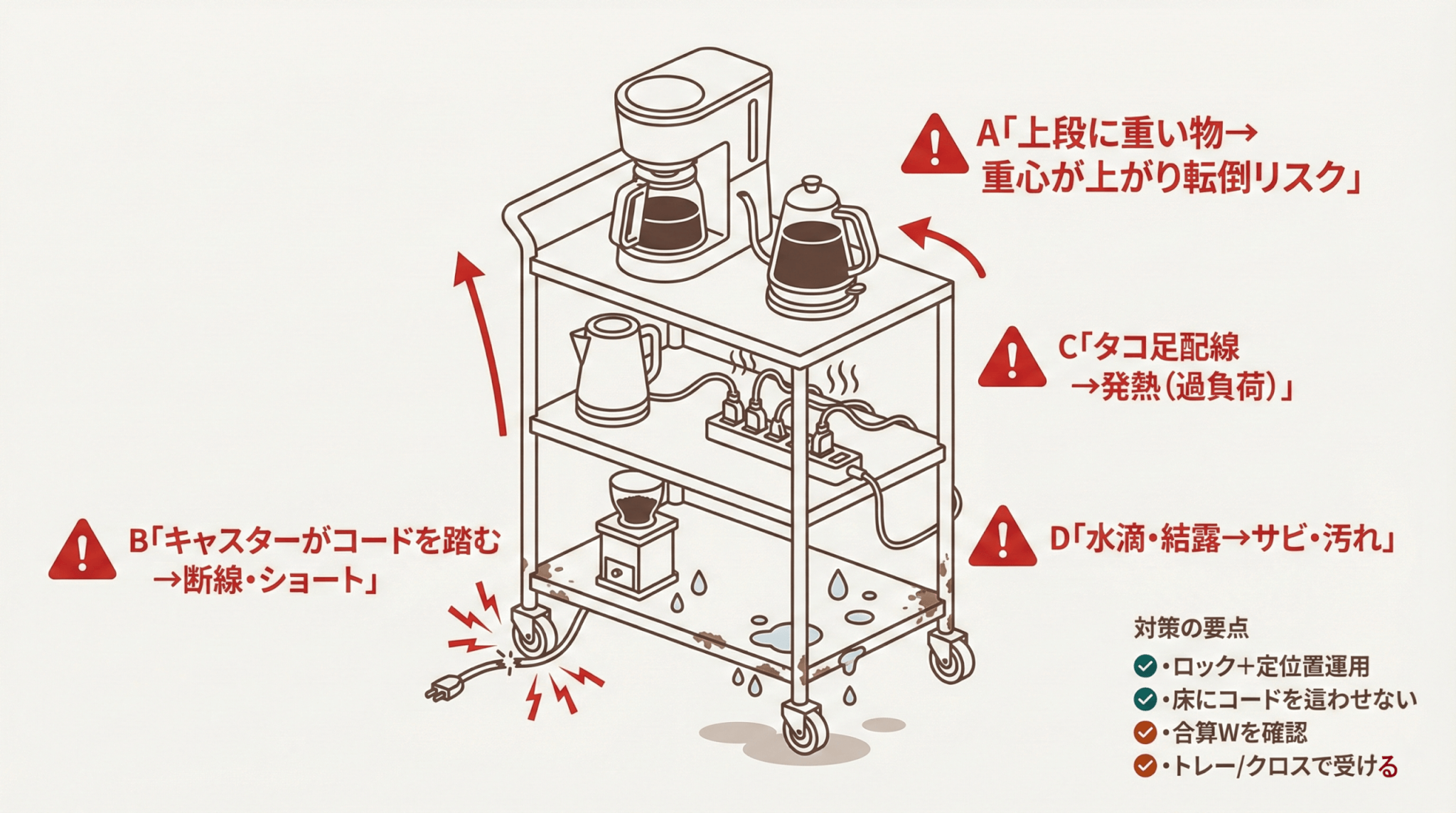 A「上段に重い物→重心が上がり転倒リスク」

C「タコ足配線→発熱（過負荷）」

B「キャスターがコードを踏む→断線・ショート」

D「水滴・結露→サビ・汚れ」

対策の要点
・ロック＋定位置運用
・床にコードを這わせない
・合算Wを確認
・トレー/クロスで受ける