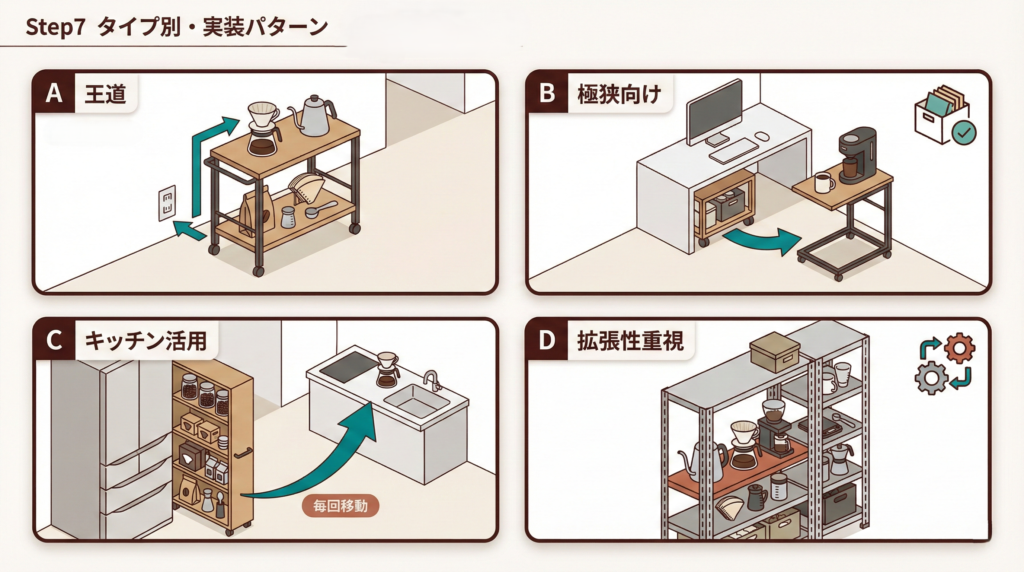 Step7 タイプ別・実装パターン

A 王道

B 極狭向け

C キッチン活用

毎回移動

D 拡張性重視