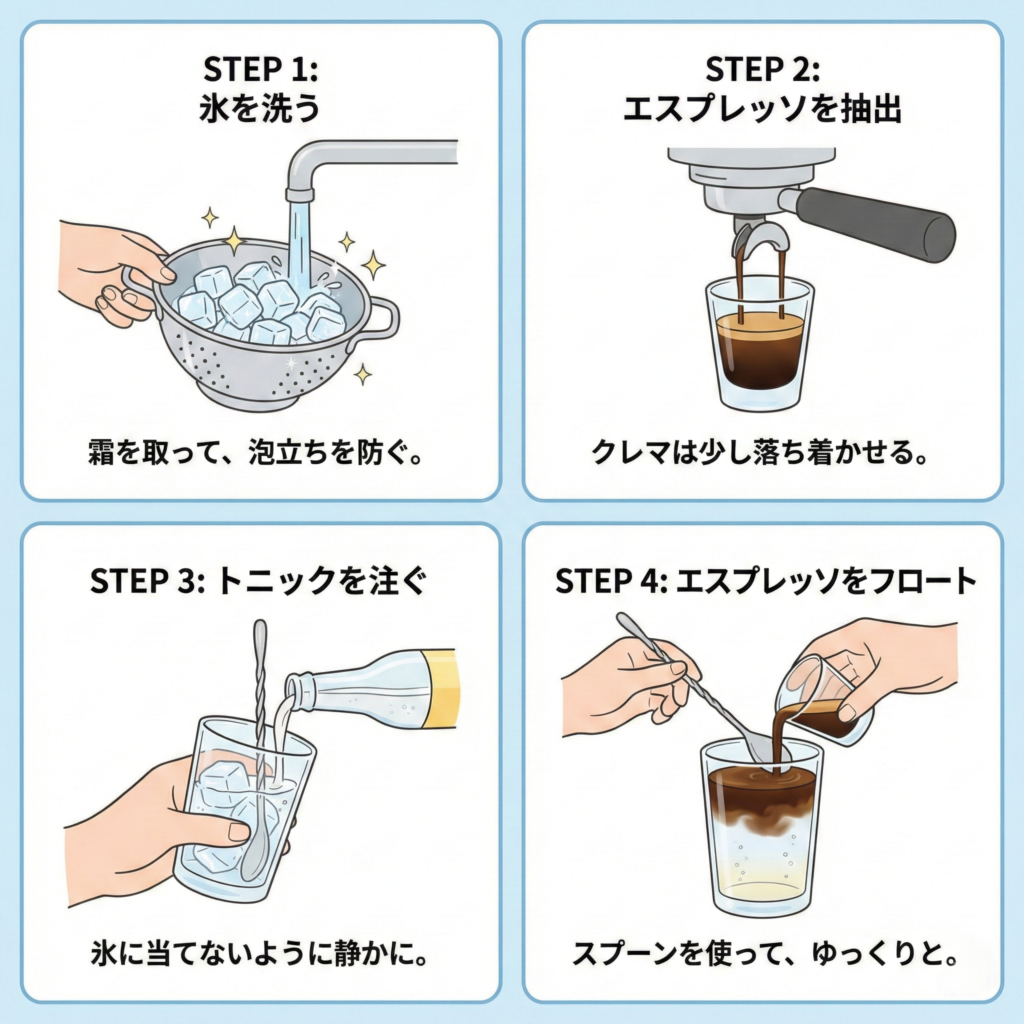 STEP 1:
氷を洗う

霜を取って、泡立ちを防ぐ。

STEP 2:
エスプレッソを抽出

クレマは少し落ち着かせる。

STEP 3: トニックを注ぐ

氷に当てないように静かに。

STEP 4: エスプレッソをフロート

スプーンを使って、ゆっくりと。