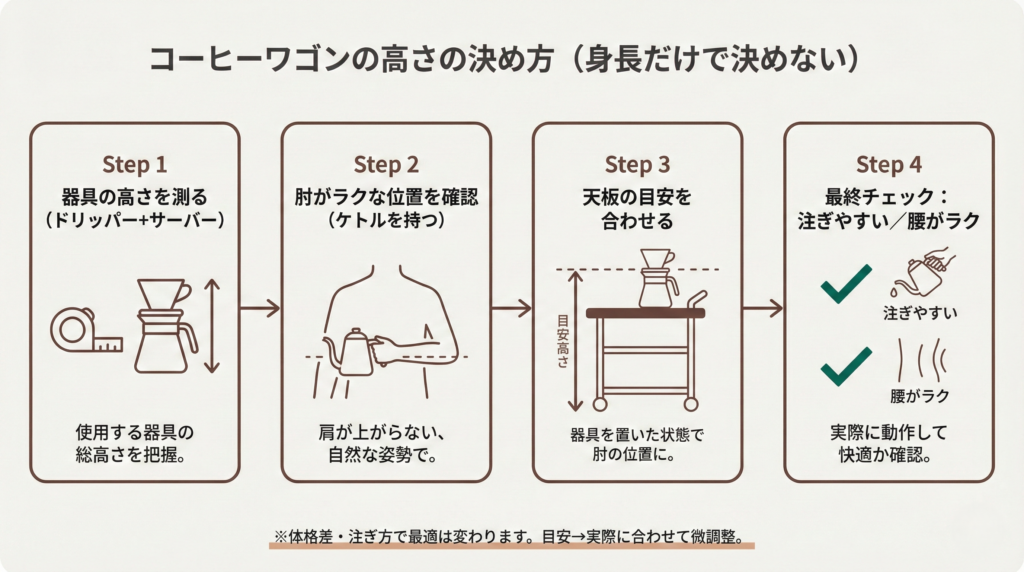 コーヒーワゴンの高さの決め方（身長だけで決めない）

Step 1
器具の高さを測る
（ドリッパー+サーバー）

使用する器具の総高さを把握。

Step 2
肘がラクな位置を確認
（ケトルを持つ）

肩が上がらない、自然な姿勢で。

Step 3
天板の目安を合わせる

目安高さ

器具を置いた状態で肘の位置に。

Step 4
最終チェック：
注ぎやすい／腰がラク

注ぎやすい

腰がラク

実際に動作して快適か確認。

※体格差・注ぎ方で最適は変わります。目安→実際に合わせて微調整。