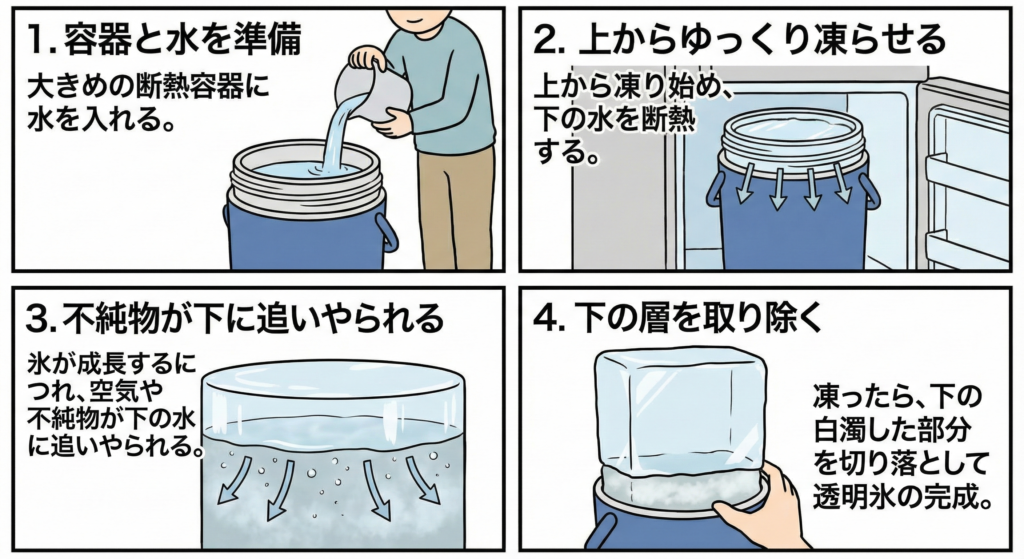 1. 容器と水を準備

大きめの断熱容器に水を入れる。

2. 上からゆっくり凍らせる

上から凍り始め、下の水を断熱する。

3. 不純物が下に追いやられる

氷が成長するにつれ、空気や不純物が下の水に追いやられる。

4. 下の層を取り除く

凍ったら、下の白濁した部分を切り落として透明氷の完成。