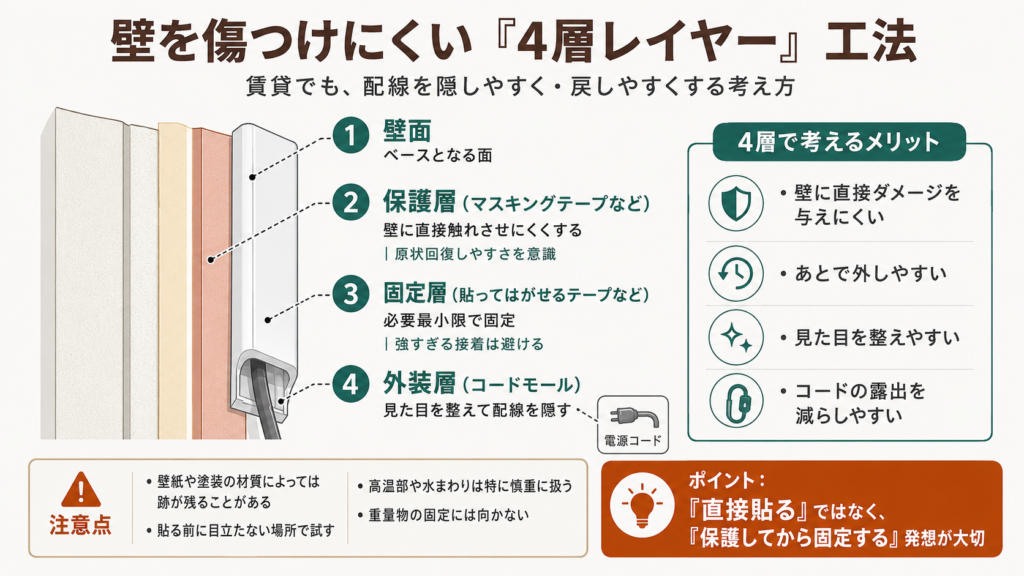 壁を傷つけにくい『4層レイヤー』工法

賃貸でも、配線を隠しやすく・戻しやすくする考え方

1 壁面
ベースとなる面

2 保護層（マスキングテープなど）
壁に直接触れさせにくくする
| 原状回復しやすさを意識

3 固定層（貼ってはがせるテープなど）
必要最小限で固定
| 強すぎる接着は避ける

4 外装層（コードモール）
見た目を整えて配線を隠す

電源コード

4層で考えるメリット

• 壁に直接ダメージを与えにくい

• あとで外しやすい

• 見た目を整えやすい

• コードの露出を減らしやすい

注意点

• 壁紙や塗装の材質によっては跡が残ることがある

• 貼る前に目立たない場所で試す

• 高温部や水まわりは特に慎重に扱う

• 重量物の固定には向かない

ポイント：
『直接貼る』ではなく、
『保護してから固定する』発想が大切